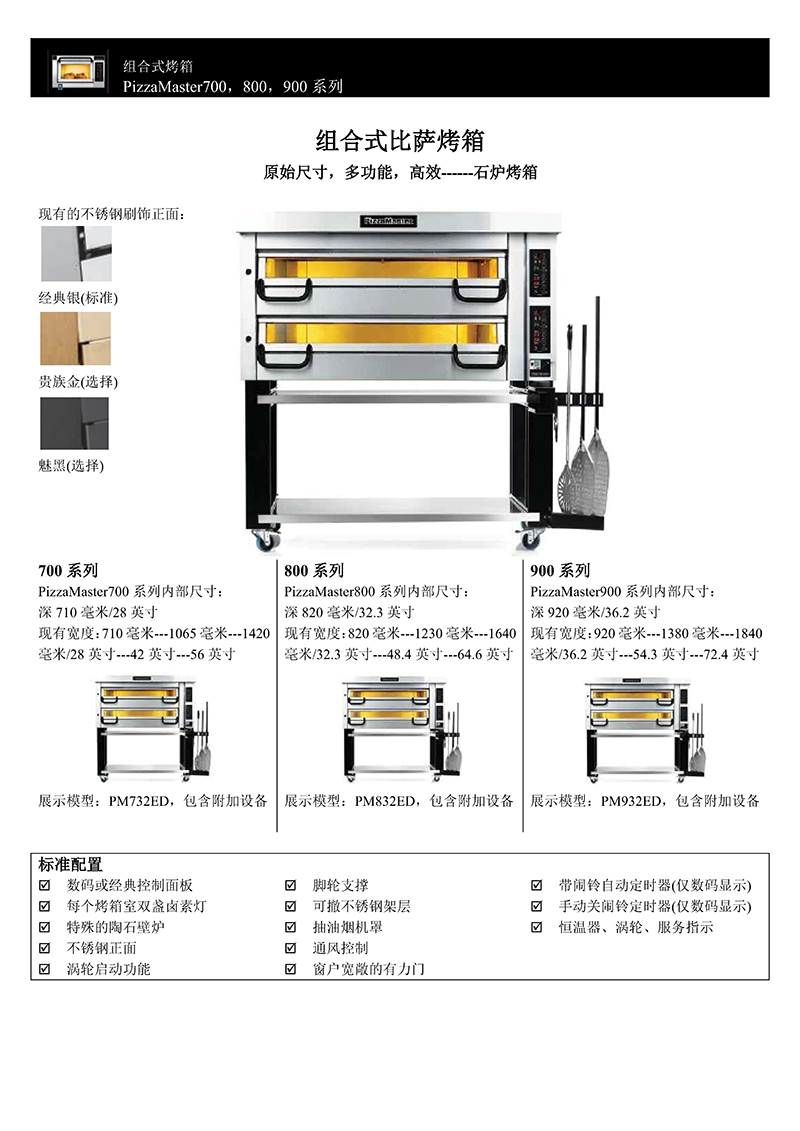 组合式烤箱
PizzaMaster700，800，900 系列

组合式比萨烤箱

原始尺寸，多功能，高效------石炉烤箱

现有的不锈钢刷饰正面：

经典银(标准)

贵族金(选择)

魅黑(选择)

PizzaMaster

700 系列
PizzaMaster700 系列内部尺寸：
深 710 毫米/28 英寸
现有宽度：710 毫米---1065 毫米---1420 毫米/28 英寸---42 英寸---56 英寸

展示模型：PM732ED，包含附加设备

800 系列
PizzaMaster800 系列内部尺寸：
深 820 毫米/32.3 英寸
现有宽度：820 毫米---1230 毫米---1640 毫米/32.3 英寸---48.4 英寸---64.6 英寸

展示模型：PM832ED，包含附加设备

900 系列
PizzaMaster900 系列内部尺寸：
深 920 毫米/36.2 英寸
现有宽度：920 毫米---1380 毫米---1840 毫米/36.2 英寸---54.3 英寸---72.4 英寸

展示模型：PM932ED，包含附加设备

标准配置
☑ 数码或经典控制面板
☑ 每个烤箱室双盏卤素灯
☑ 特殊的陶石壁炉
☑ 不锈钢正面
☑ 涡轮启动功能

☑ 脚轮支撑
☑ 可撤不锈钢架层
☑ 抽油烟机罩
☑ 通风控制
☑ 窗户宽敞的有力门

☑ 带闹铃自动定时器(仅数码显示)
☑ 手动关闹铃定时器(仅数码显示)
☑ 恒温器、涡轮、服务指示